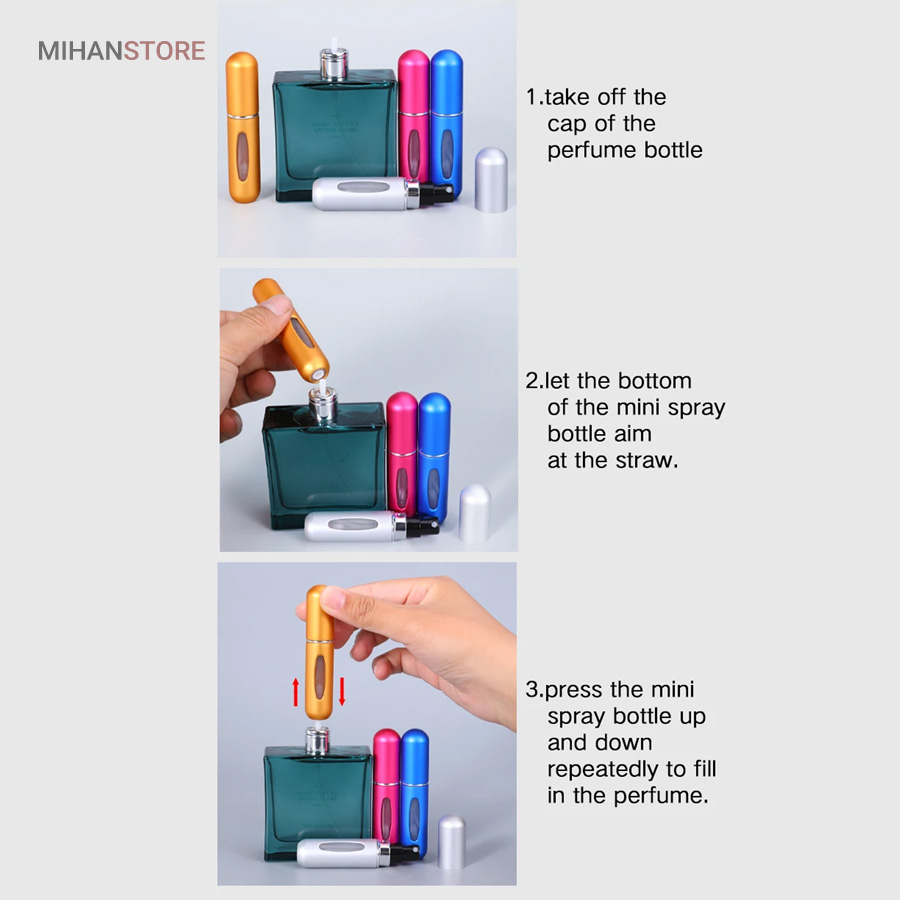 MIHANSTORE

1.take off the cap of the perfume bottle

2.let the bottom of the mini spray bottle aim at the straw.

3.press the mini spray bottle up and down repeatedly to fill in the perfume.